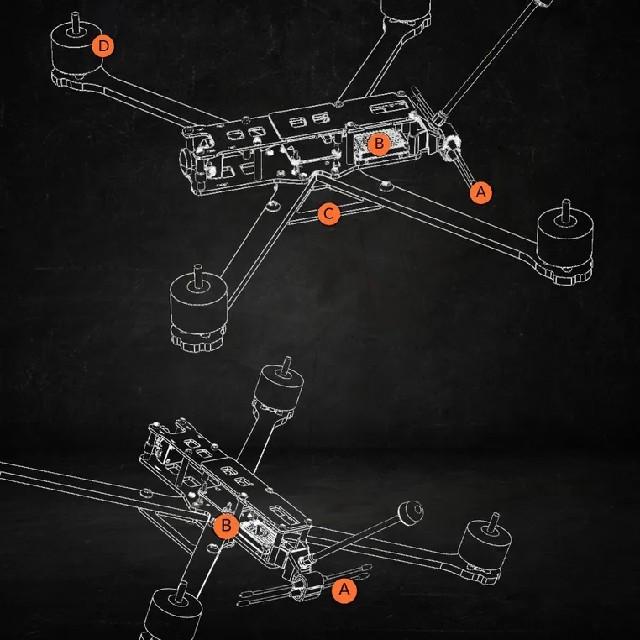 D
B
A
C
B
A