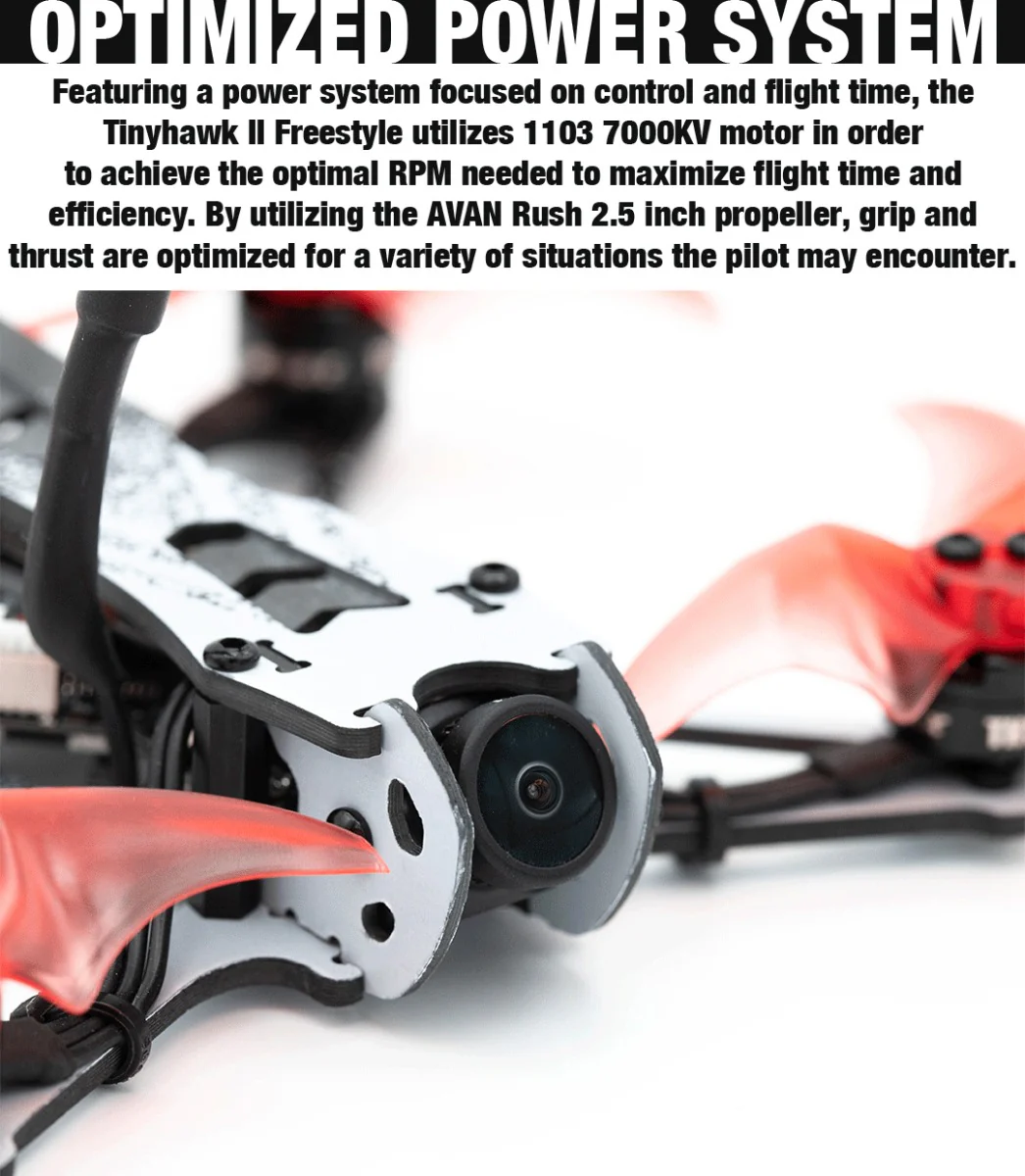 OPTIMIZED POWER SYSTEM

Featuring a power system focused on control and flight time, the Tinyhawk II Freestyle utilizes 1103 7000KV motor in order to achieve the optimal RPM needed to maximize flight time and efficiency. By utilizing the AVAN Rush 2.5 inch propeller, grip and thrust are optimized for a variety of situations the pilot may encounter.