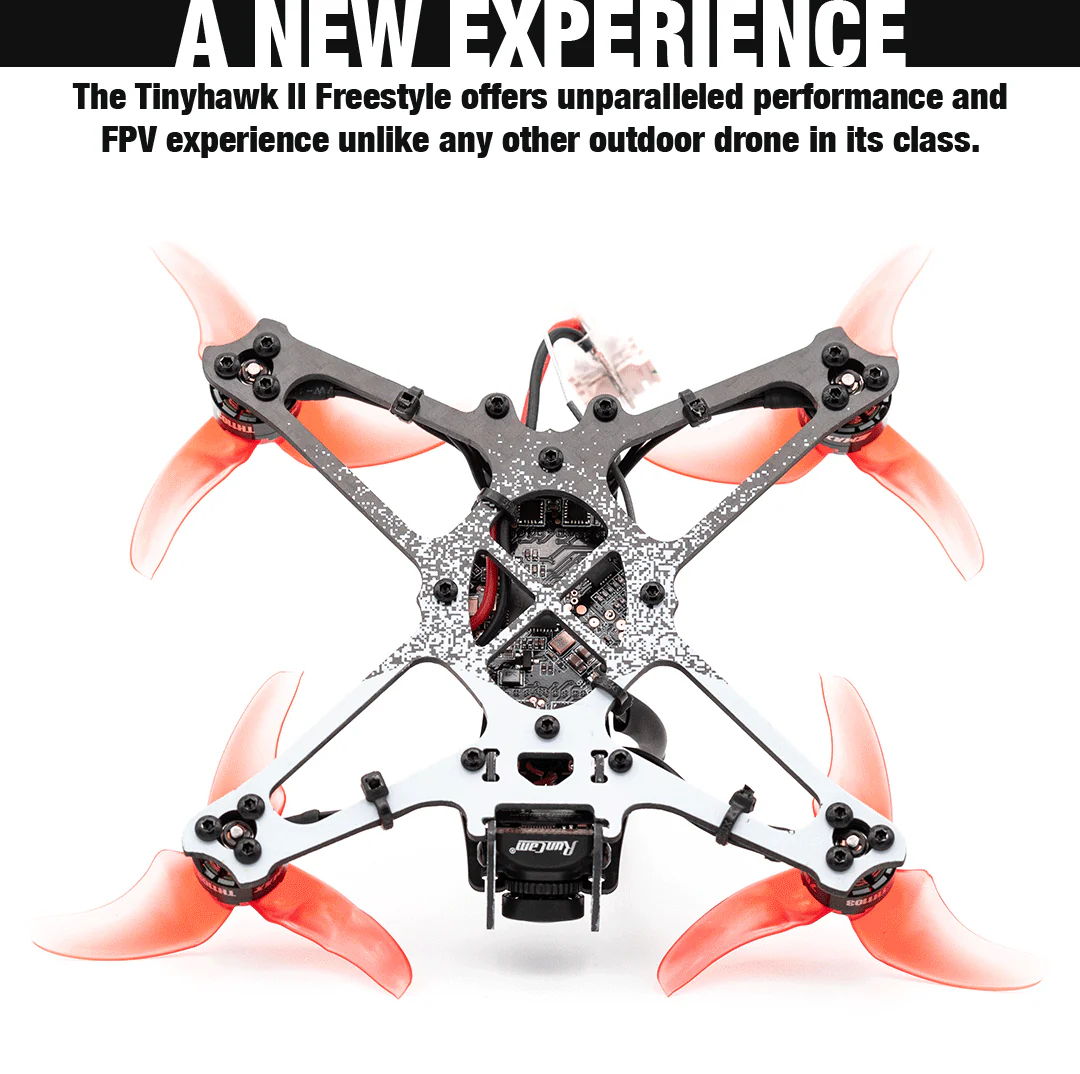 A NEW EXPERIENCE

The Tinyhawk II Freestyle offers unparalleled performance and FPV experience unlike any other outdoor drone in its class.

RunCam